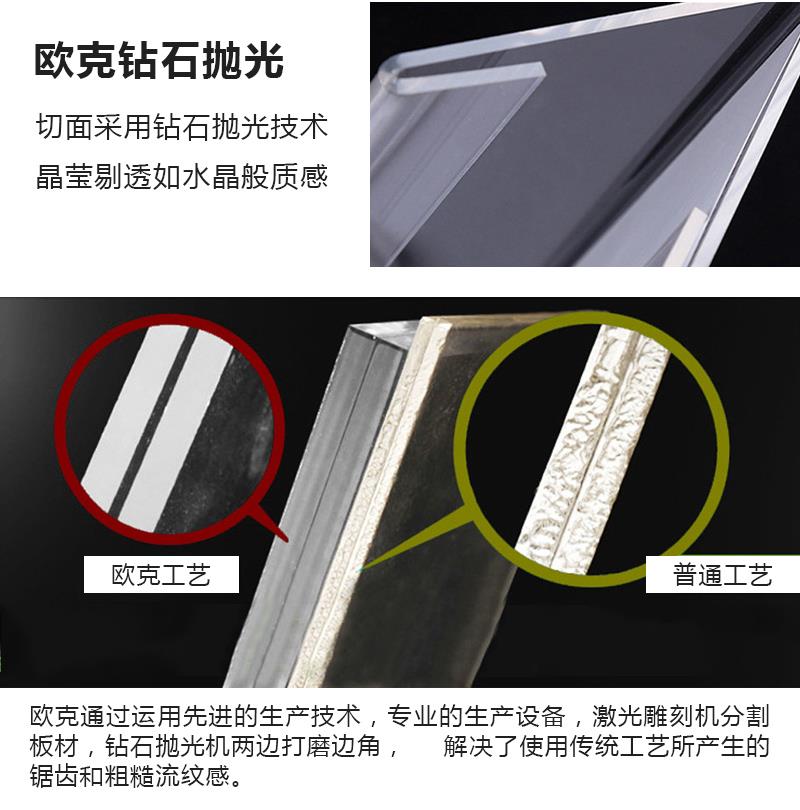 欧克钻石抛光

切面采用钻石抛光技术
晶莹剔透如水晶般质感

欧克工艺

普通工艺

欧克通过运用先进的生产技术，专业的生产设备，激光雕刻机分割板材，钻石抛光机两边打磨边角，　解决了使用传统工艺所产生的锯齿和粗糙流纹感。